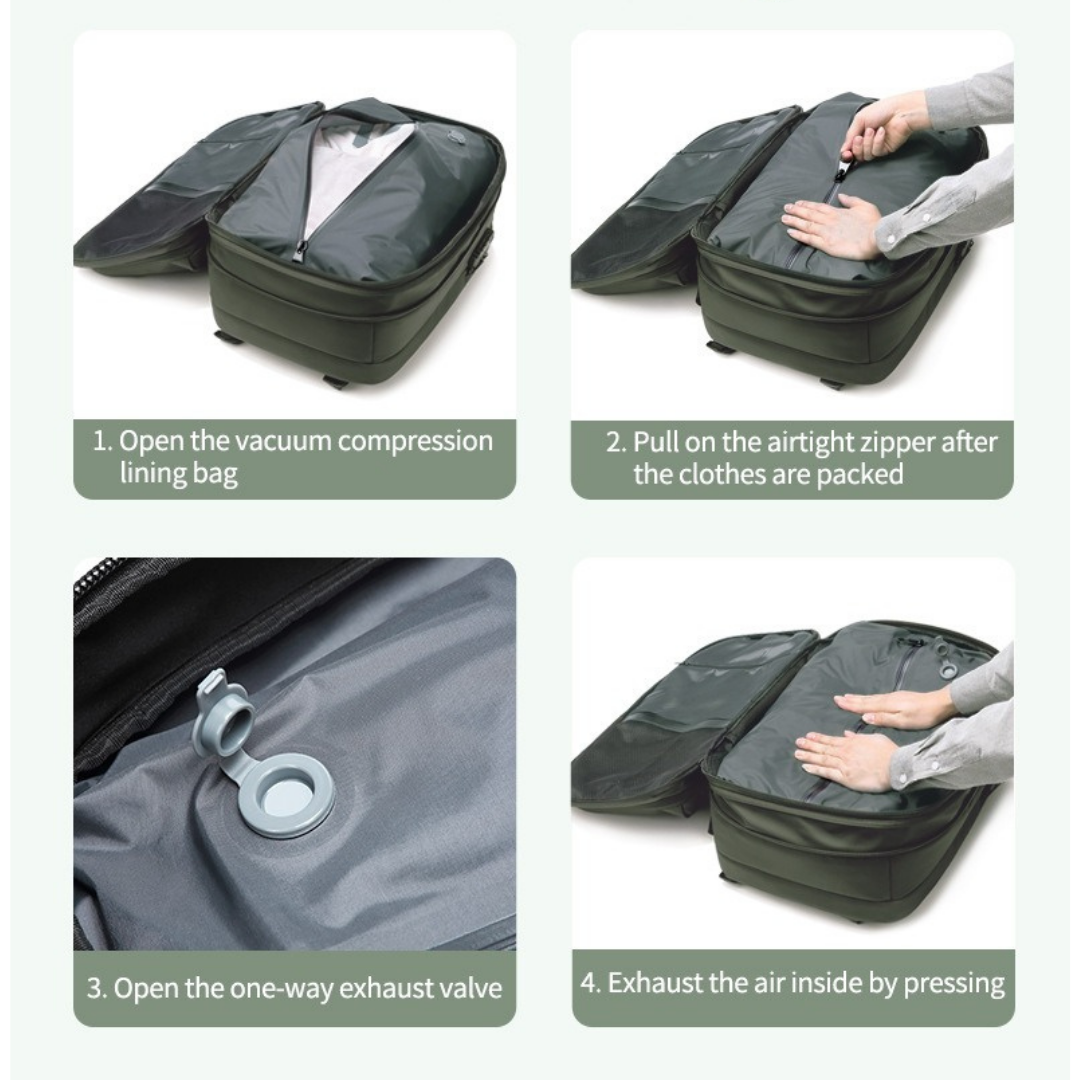 1. Open the vacuum compression lining bag

2. Pull on the airtight zipper after the clothes are packed

3. Open the one-way exhaust valve

4. Exhaust the air inside by pressing