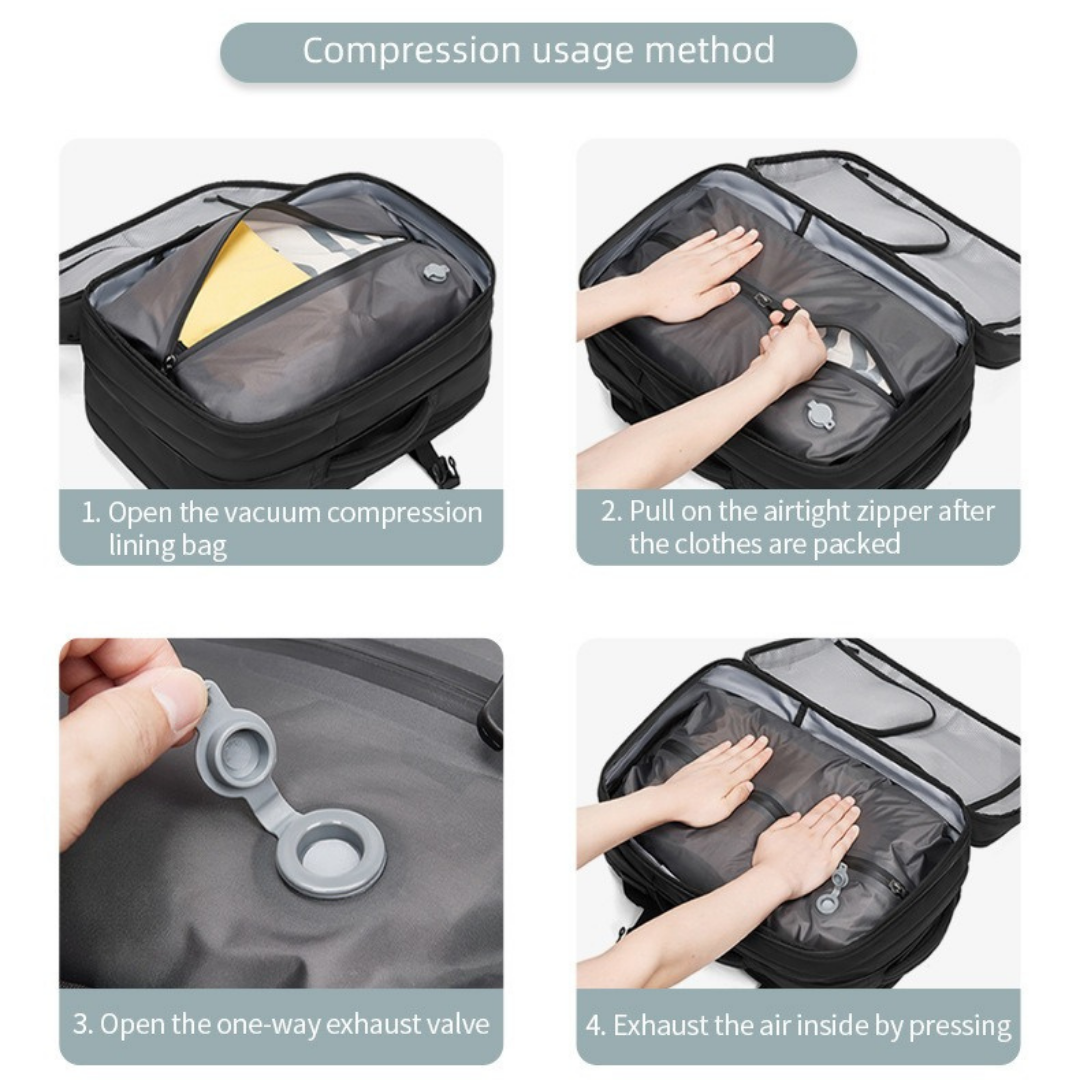 Compression usage method

1. Open the vacuum compression lining bag

2. Pull on the airtight zipper after the clothes are packed

3. Open the one-way exhaust valve

4. Exhaust the air inside by pressing